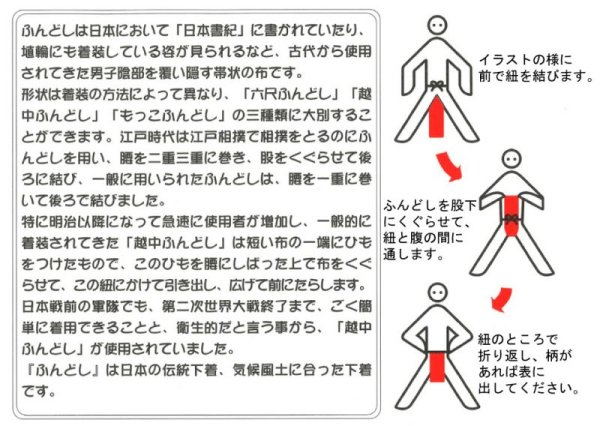 ふんどしは日本において「日本書紀」に書かれていたり、埴輪にも着装している姿が見られるなど、古代から使用されてきた男子陰部を覆い隠す帯状の布です。
形状は着装の方法によって異なり、「六尺ふんどし」「越中ふんどし」「もっこふんどし」の三種類に大別することができます。江戸時代は江戸相撲で相撲をとるのにふんどしを用い、腰を二重三重に巻き、股をくぐらせて後ろに結び、一般に用いられたふんどしは、腰を一重に巻いて後ろで結びました。
特に明治以降になって急速に使用者が増加し、一般的に着装されてきた「越中ふんどし」は短い布の一端にひもをつけたもので、このひもを腰にしばった上で布をくぐらせて、この紐にかけて引き出し、広げて前にたらします。
日本戦前の軍隊でも、第二次世界大戦終了まで、ごく簡単に着用できることと、衛生的だと言う事から、「越中ふんどし」が使用されていました。
『ふんどし』は日本の伝統下着、気候風土に合った下着です。

イラストの様に前で紐を結びます。

ふんどしを股下にくぐらせて、紐と腹の間に通します。

紐のところで折り返し、柄があれば表に出してください。